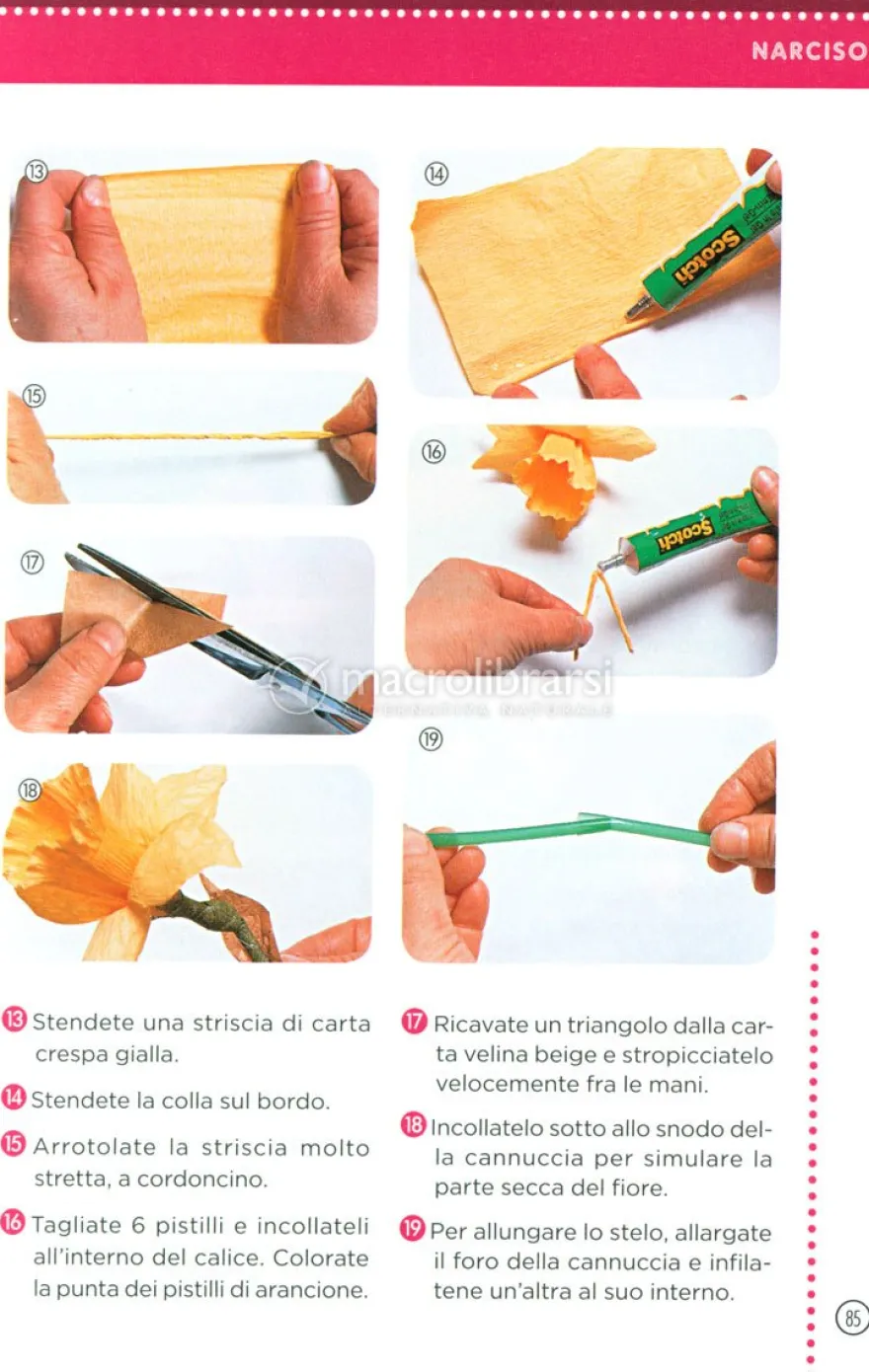 NARCISO

⑬

⑭

⑮

⑯

⑰

⑱

⑲

⑬ Stendete una striscia di carta crespa gialla.

⑭ Stendete la colla sul bordo.

⑮ Arrotolate la striscia molto stretta, a cordoncino.

⑯ Tagliate 6 pistilli e incollateli all'interno del calice. Colorate la punta dei pistilli di arancione.

⑰ Ricavate un triangolo dalla carta velina beige e stropicciatelo velocemente fra le mani.

⑱ Incollatelo sotto allo snodo della cannuccia per simulare la parte secca del fiore.

⑲ Per allungare lo stelo, allargate il foro della cannuccia e infilatene un'altra al suo interno.

85

macrolibrarsi